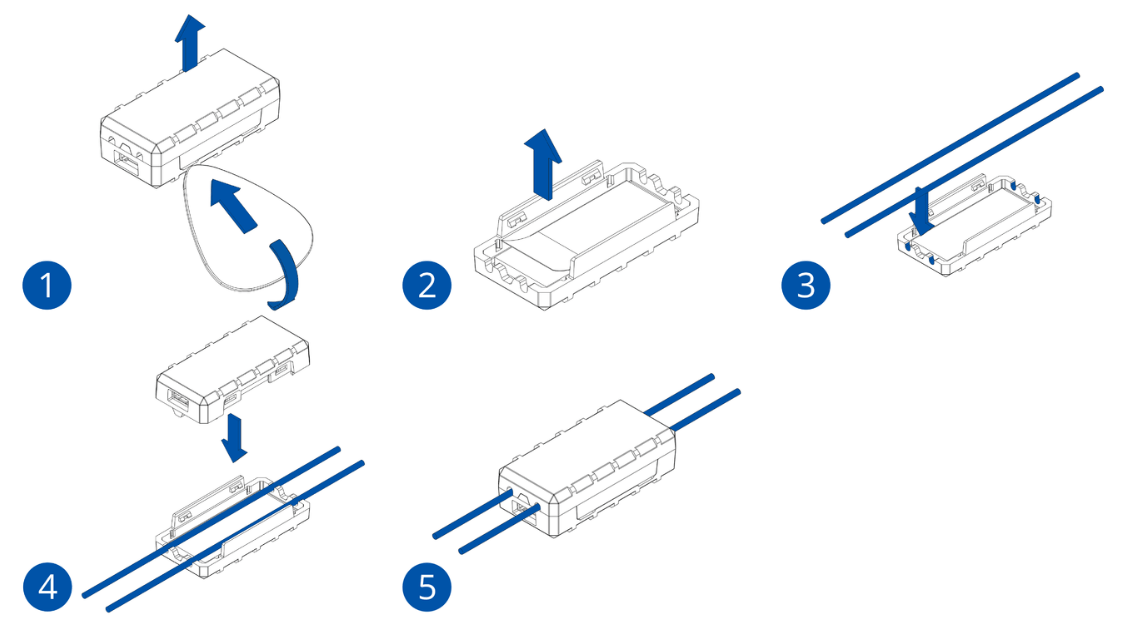 1

2

3

4

5